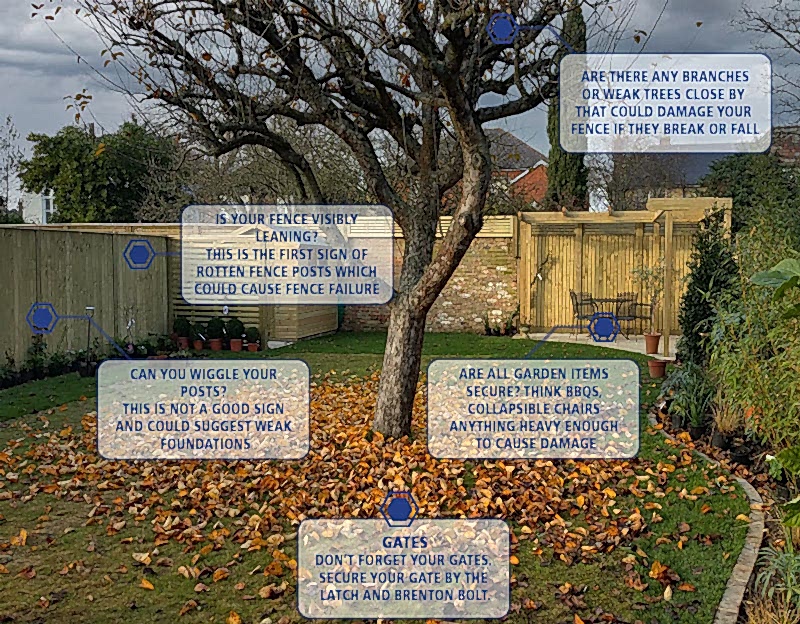 ARE THERE ANY BRANCHES OR WEAK TREES CLOSE BY THAT COULD DAMAGE YOUR FENCE IF THEY BREAK OR FALL

IS YOUR FENCE VISIBLY LEANING?
THIS IS THE FIRST SIGN OF ROTTEN FENCE POSTS WHICH COULD CAUSE FENCE FAILURE

CAN YOU WIGGLE YOUR POSTS?
THIS IS NOT A GOOD SIGN AND COULD SUGGEST WEAK FOUNDATIONS

ARE ALL GARDEN ITEMS SECURE? THINK BBQS, COLLAPSIBLE CHAIRS ANYTHING HEAVY ENOUGH TO CAUSE DAMAGE

GATES
DON'T FORGET YOUR GATES. SECURE YOUR GATE BY THE LATCH AND BRENTON BOLT.