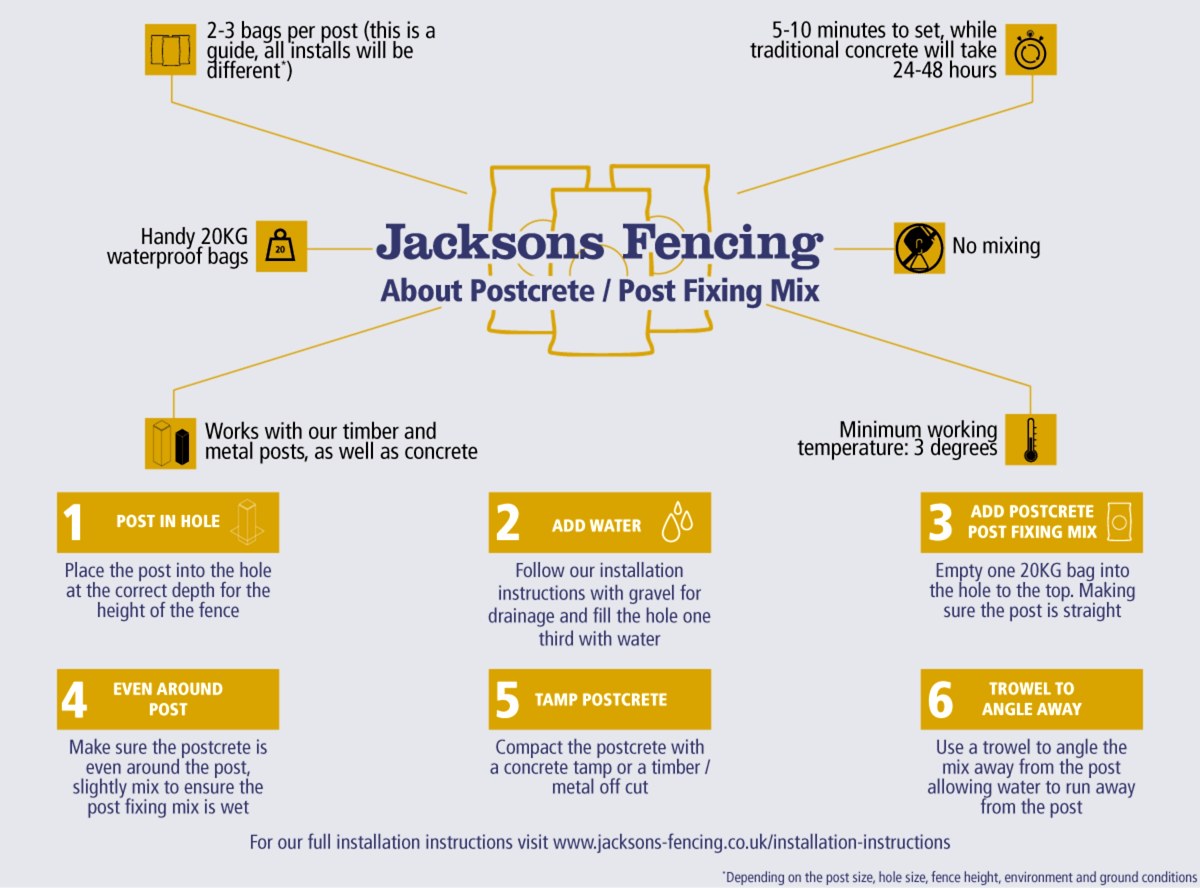 2-3 bags per post (this is a guide, all installs will be different*)

5-10 minutes to set, while traditional concrete will take 24-48 hours

Handy 20KG waterproof bags

20

Jacksons Fencing

About Postcrete / Post Fixing Mix

No mixing

Works with our timber and metal posts, as well as concrete

Minimum working temperature: 3 degrees

1 POST IN HOLE

Place the post into the hole at the correct depth for the height of the fence

2 ADD WATER

Follow our installation instructions with gravel for drainage and fill the hole one third with water

3 ADD POSTCRETE POST FIXING MIX

Empty one 20KG bag into the hole to the top. Making sure the post is straight

4 EVEN AROUND POST

Make sure the postcrete is even around the post, slightly mix to ensure the post fixing mix is wet

5 TAMP POSTCRETE

Compact the postcrete with a concrete tamp or a timber / metal off cut

6 TROWEL TO ANGLE AWAY

Use a trowel to angle the mix away from the post allowing water to run away from the post

For our full installation instructions visit www.jacksons-fencing.co.uk/installation-instructions

*Depending on the post size, hole size, fence height, environment and ground conditions